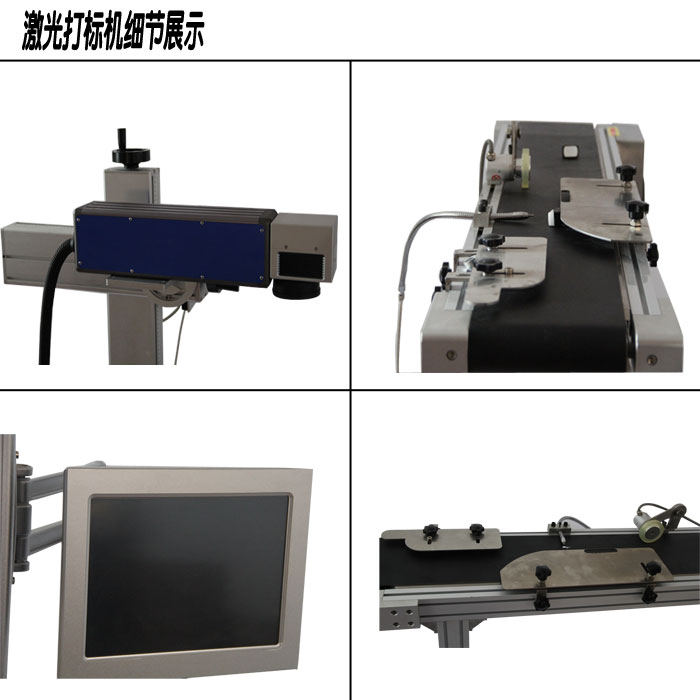 激光打标机细节展示